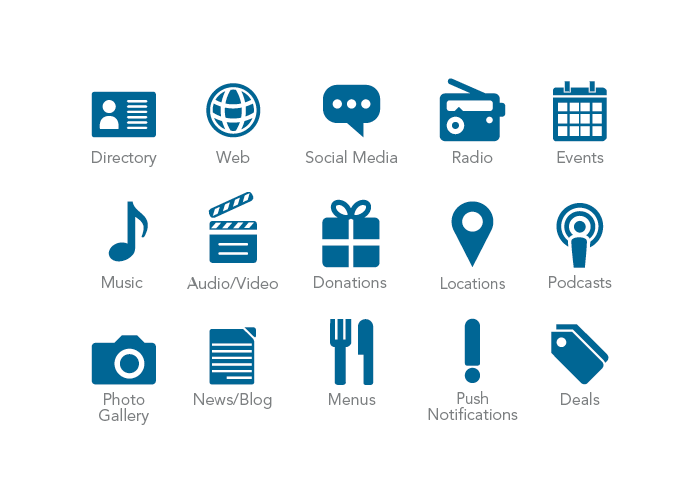 Directory

Web

Social Media

Radio

Events

Music

Audio/Video

Donations

Locations

Podcasts

Photo Gallery

News/Blog

Menus

Push Notifications

Deals