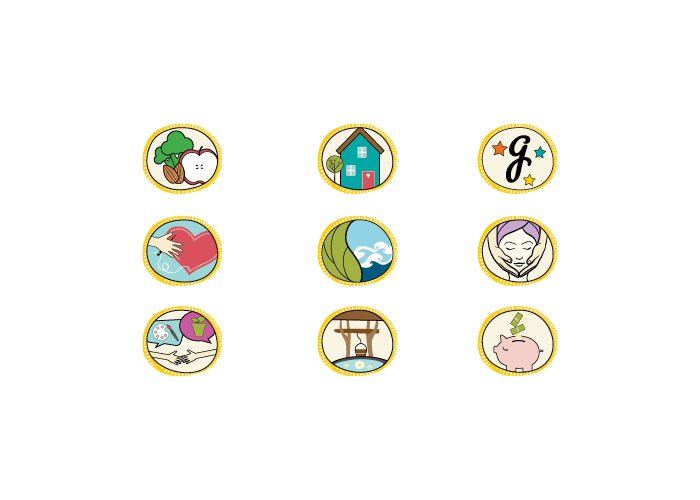 g